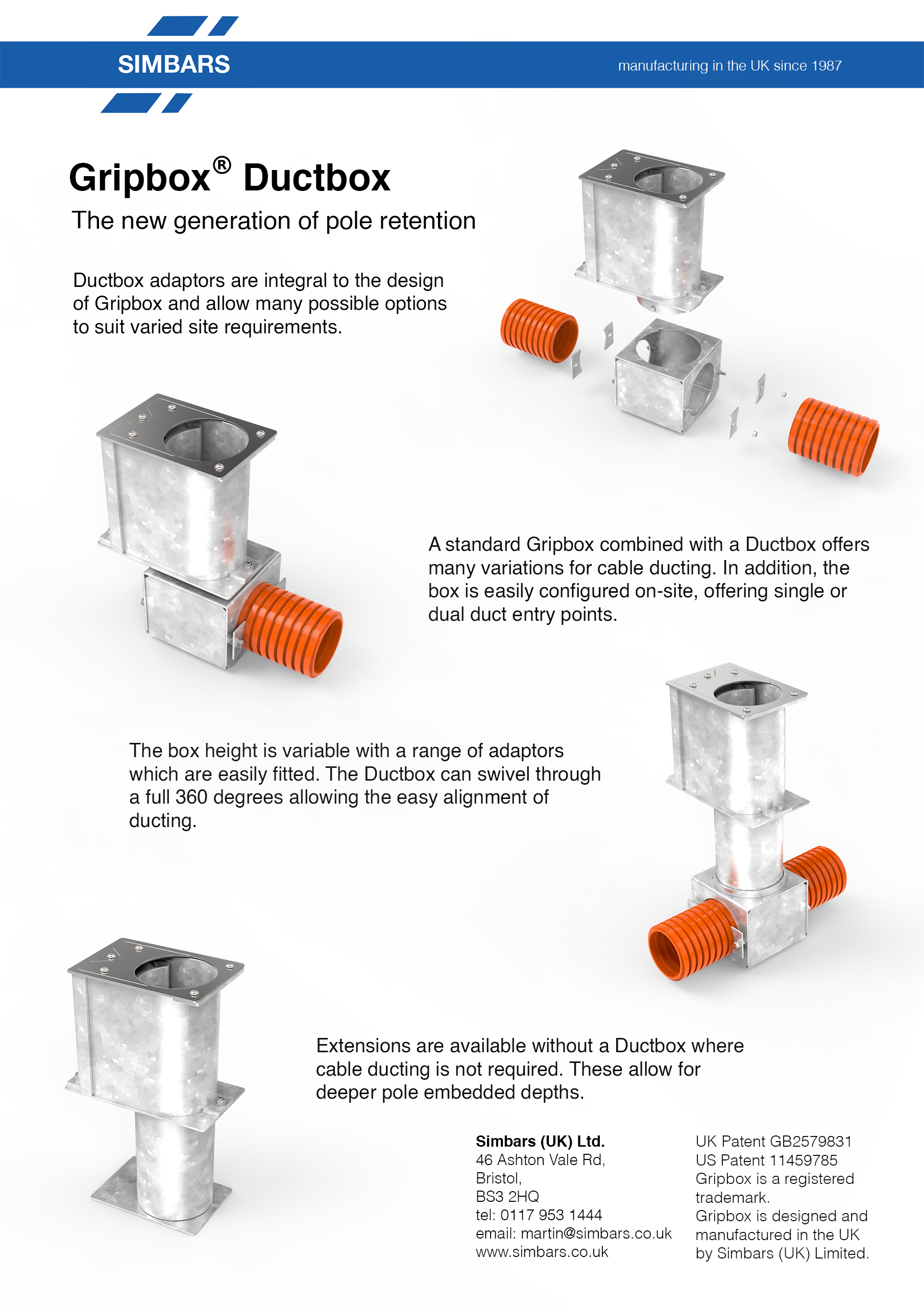 SIMBARS

manufacturing in the UK since 1987

Gripbox® Ductbox

The new generation of pole retention

Ductbox adaptors are integral to the design of Gripbox and allow many possible options to suit varied site requirements.

A standard Gripbox combined with a Ductbox offers many variations for cable ducting. In addition, the box is easily configured on-site, offering single or dual duct entry points.

The box height is variable with a range of adaptors which are easily fitted. The Ductbox can swivel through a full 360 degrees allowing the easy alignment of ducting.

Extensions are available without a Ductbox where cable ducting is not required. These allow for deeper pole embedded depths.

Simbars (UK) Ltd.
46 Ashton Vale Rd,
Bristol,
BS3 2HQ
tel: 0117 953 1444
email: martin@simbars.co.uk
www.simbars.co.uk

UK Patent GB2579831
US Patent 11459785
Gripbox is a registered trademark.
Gripbox is designed and manufactured in the UK by Simbars (UK) Limited.